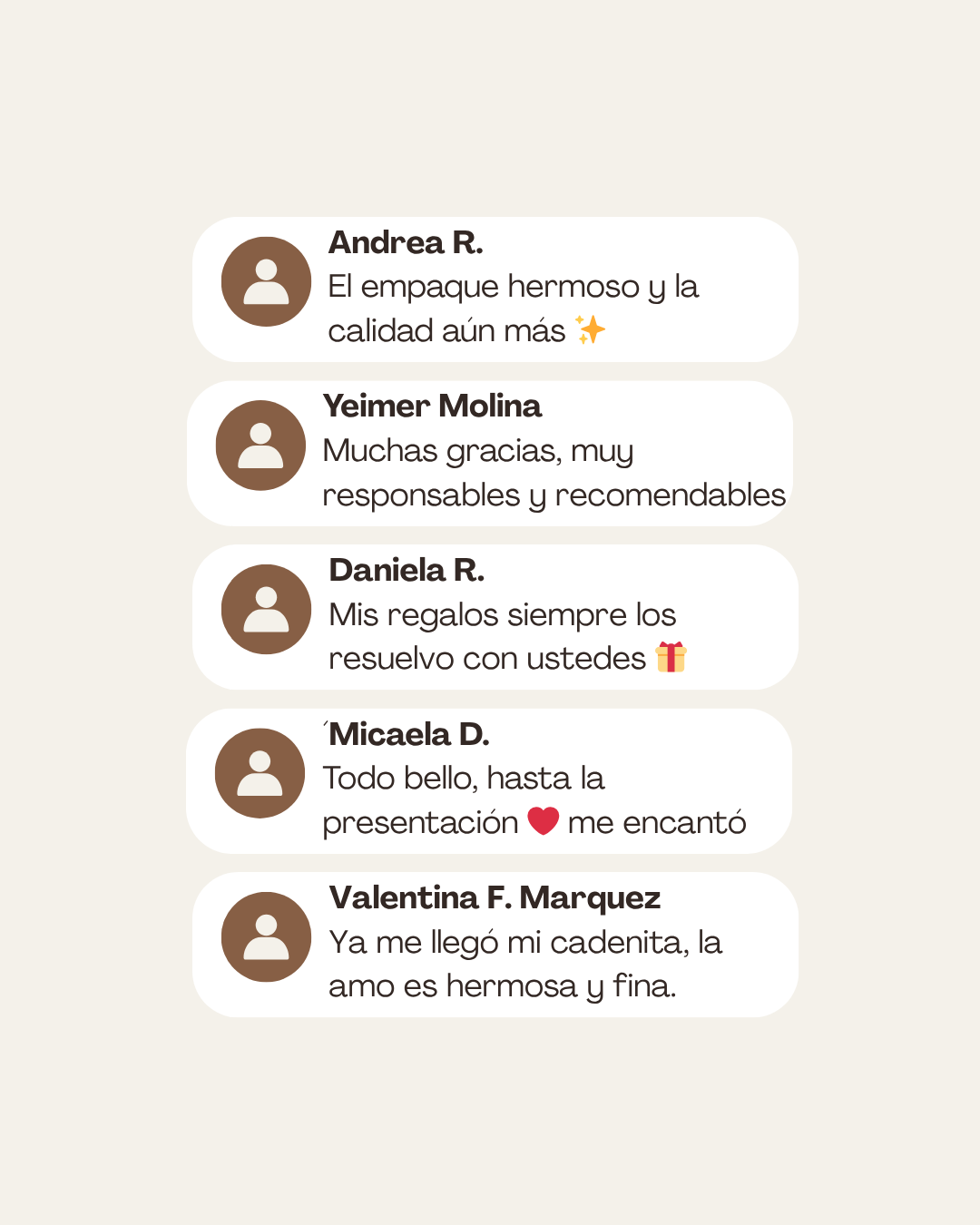 Andrea R.
El empaque hermoso y la calidad aún más ✨

Yeimer Molina
Muchas gracias, muy responsables y recomendables

Daniela R.
Mis regalos siempre los resuelvo con ustedes 🎁

´Micaela D.
Todo bello, hasta la presentación ❤️ me encantó

Valentina F. Marquez
Ya me llegó mi cadenita, la amo es hermosa y fina.